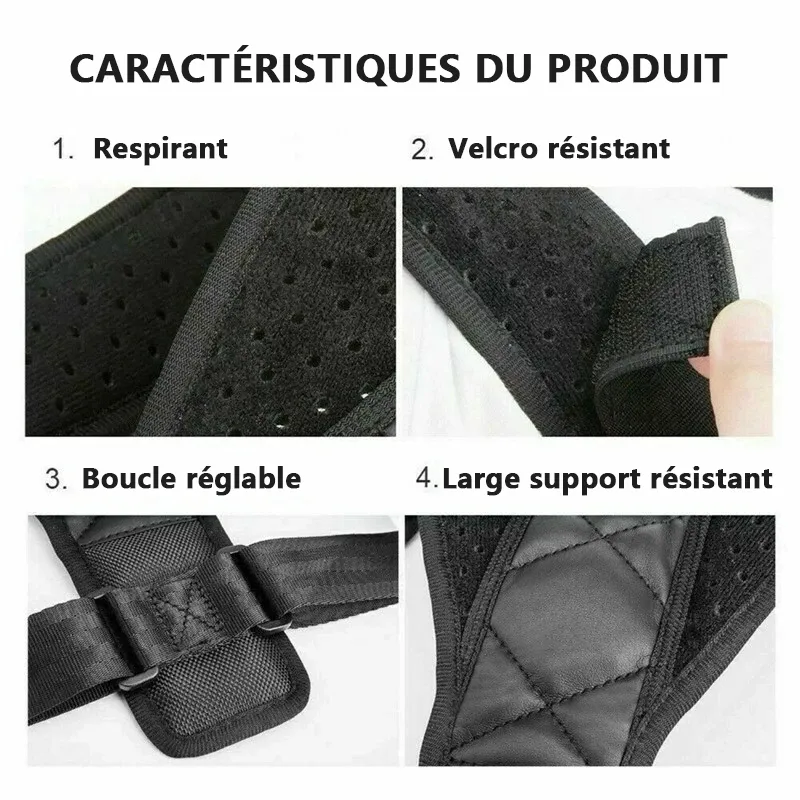 CARACTÉRISTIQUES DU PRODUIT

1. Respirant

2. Velcro résistant

3. Boucle réglable

4. Large support résistant